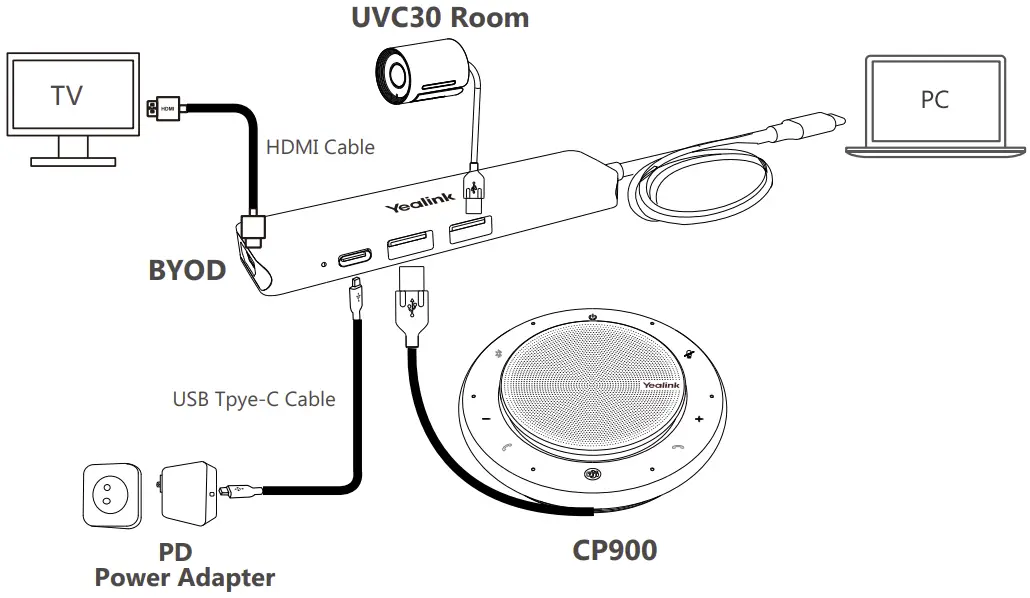 UVC30 Room

TV

HDMI

HDMI Cable

PC

Yealink

BYOD

USB Tpye-C Cable

Yealink

PD
Power Adapter

CP900