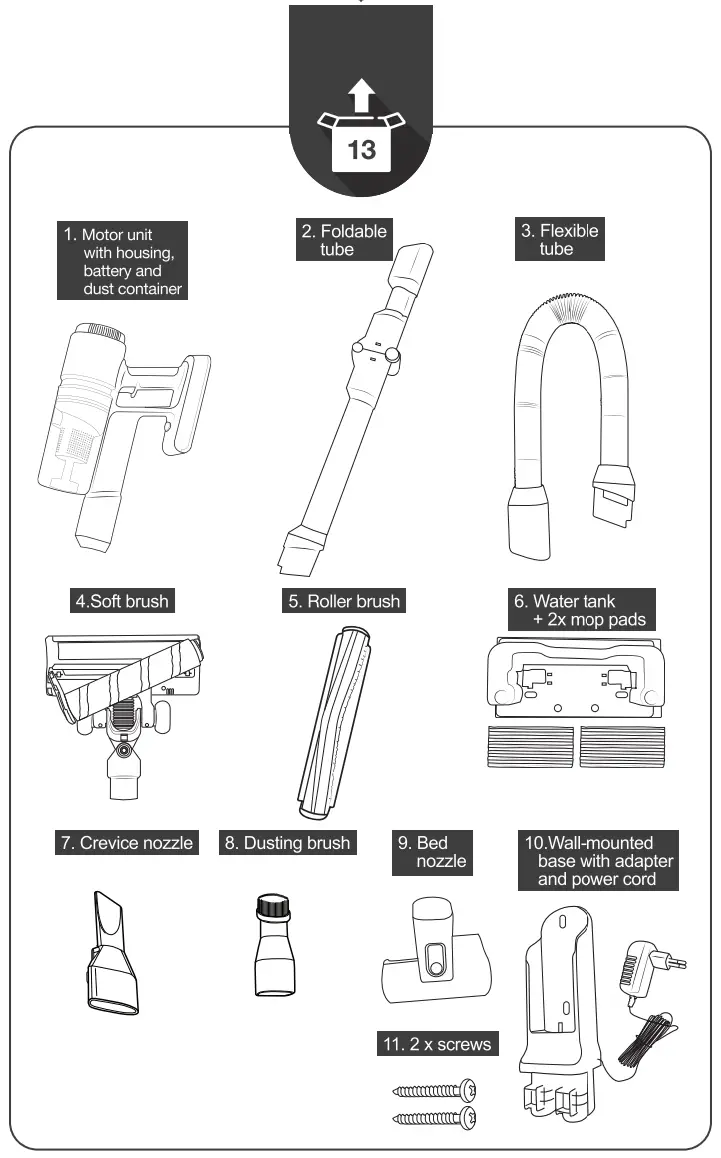 13

1. Motor unit with housing, battery and dust container

2. Foldable tube

3. Flexible tube

4.Soft brush

5. Roller brush

6. Water tank + 2x mop pads

7. Crevice nozzle

8. Dusting brush

9. Bed nozzle

10.Wall-mounted base with adapter and power cord

11. 2 x screws