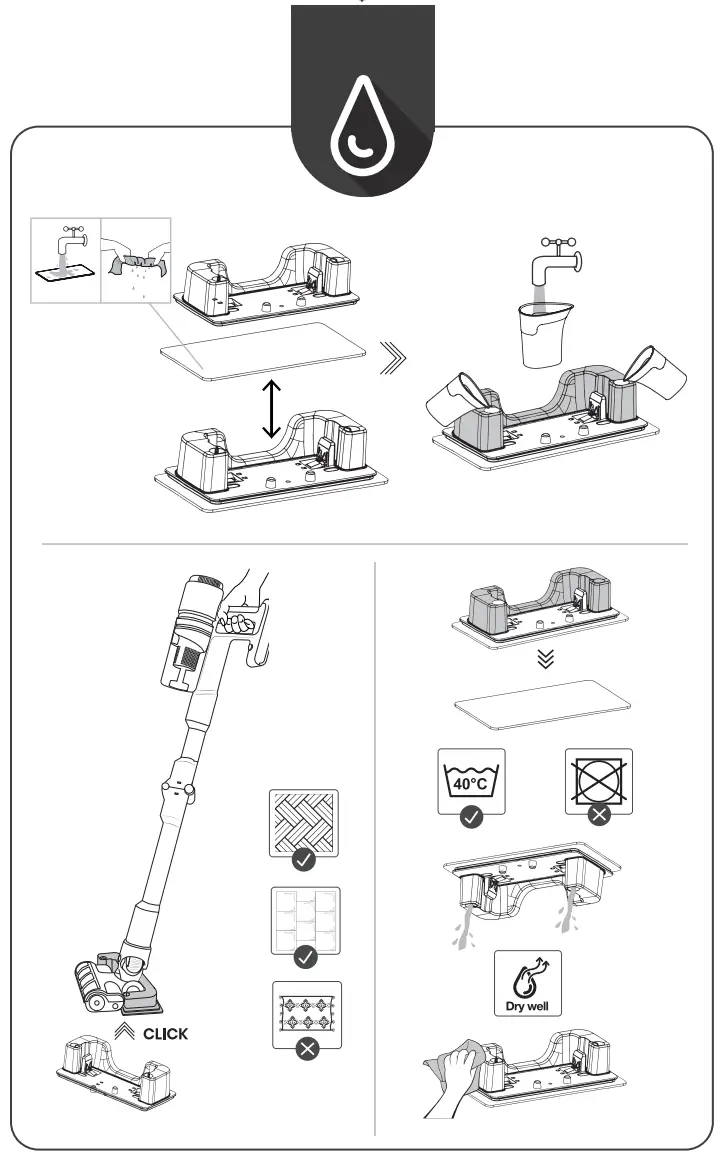 CLICK

40°C

Dry well