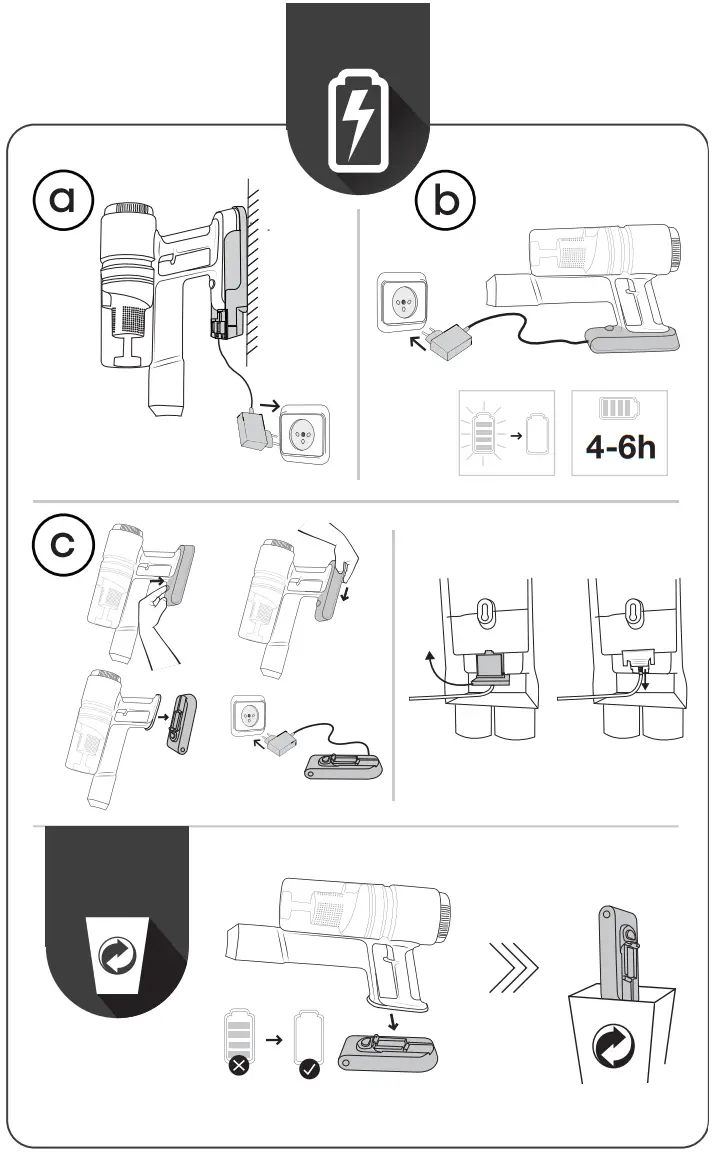 a

b

4-6h

c