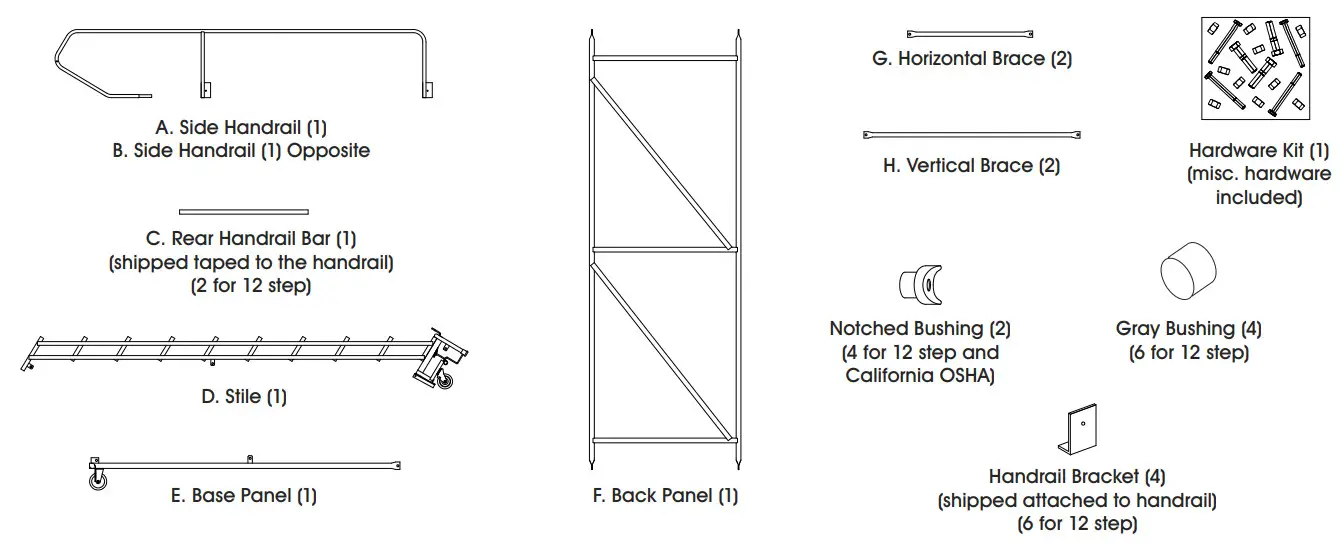 A. Side Handrail (1)
B. Side Handrail (1) Opposite

C. Rear Handrail Bar (1)
(shipped taped to the handrail)
(2 for 12 step)

D. Stile (1)

E. Base Panel (1)

F. Back Panel (1)

G. Horizontal Brace (2)

H. Vertical Brace (2)

Hardware Kit (1)
(misc. hardware
included)

Notched Bushing (2)
(4 for 12 step and
California OSHA)

Gray Bushing (4)
(6 for 12 step)

Handrail Bracket (4)
(shipped attached to handrail)
(6 for 12 step)