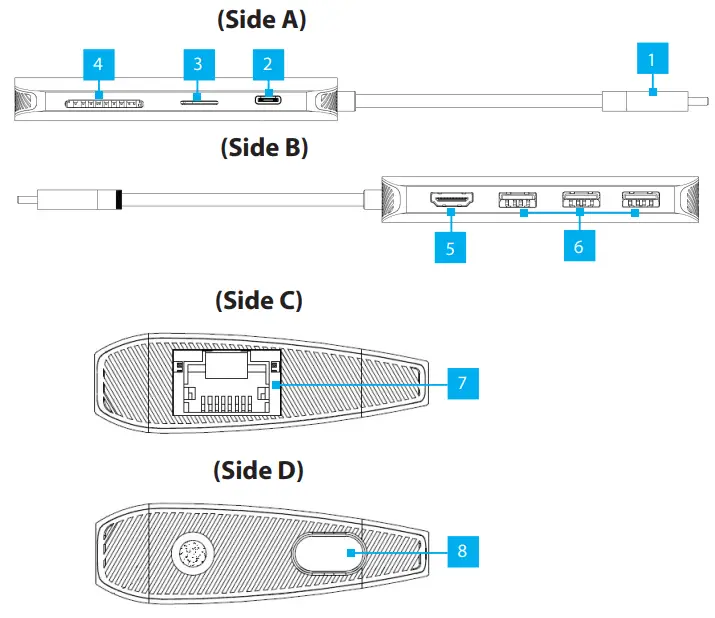 (Side A)

4 3 2 1

(Side B)

5 6

(Side C)

7

(Side D)

8