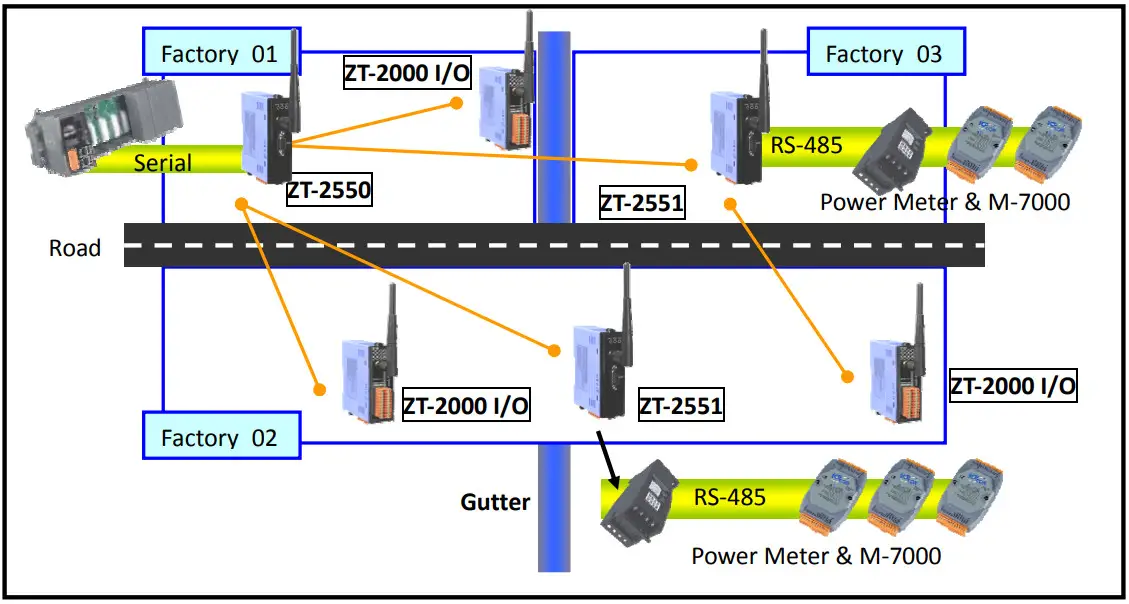 Factory 01
ZT-2000 I/O
Factory 03
Serial
ZT-2550
RS-485
ZT-2551
Power Meter & M-7000
Road
ZT-2000 I/O
ZT-2551
ZT-2000 I/O
Factory 02
Gutter
RS-485
Power Meter & M-7000