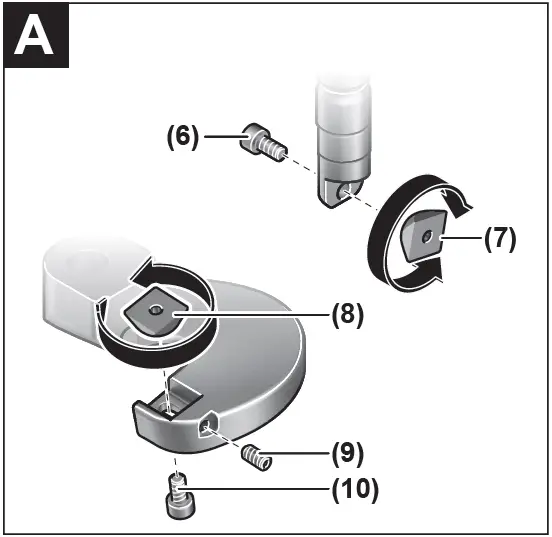 A

(6)

(7)

(8)

(9)

(10)