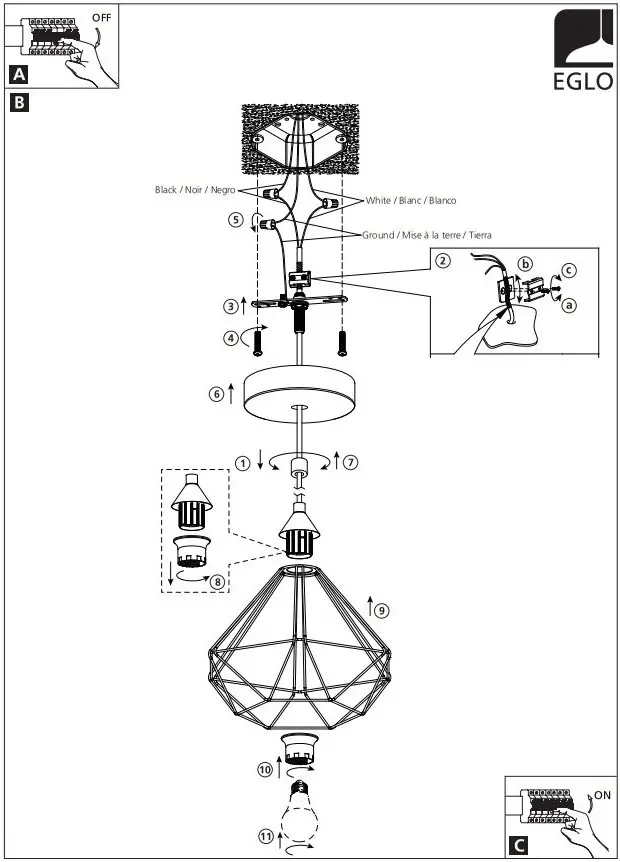 OFF
A
EGLO
B
Black / Noir / Negro
White / Blanc / Blanco
5
Ground / Mise à la terre / Tierra
2
b
c
a
3
4
6
1
7
8
9
10
11
ON
C