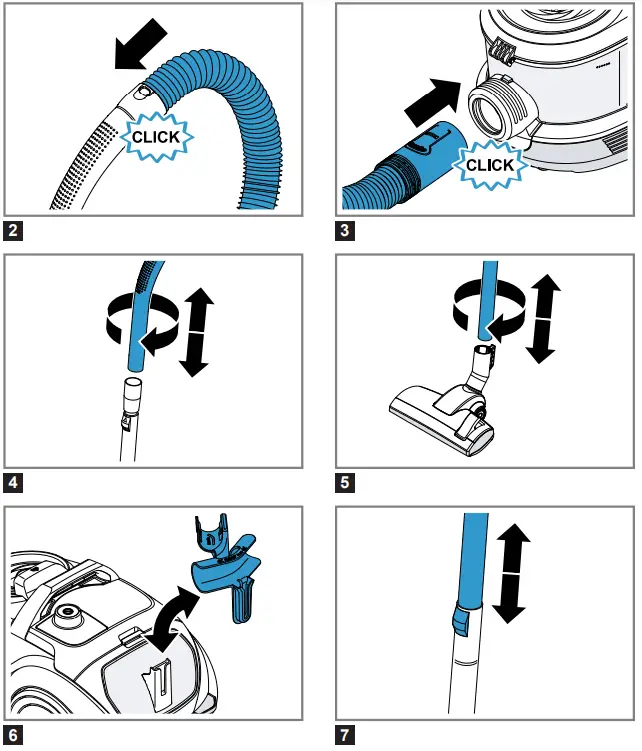 CLICK

2

CLICK

3

4

5

6

7