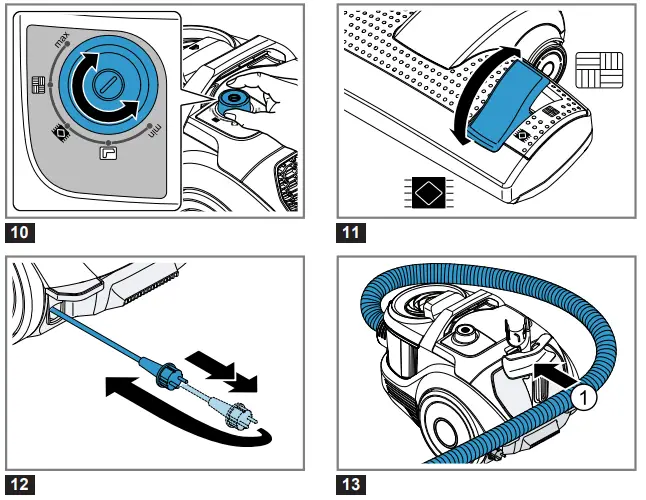 max
min
10
11
12
1
13