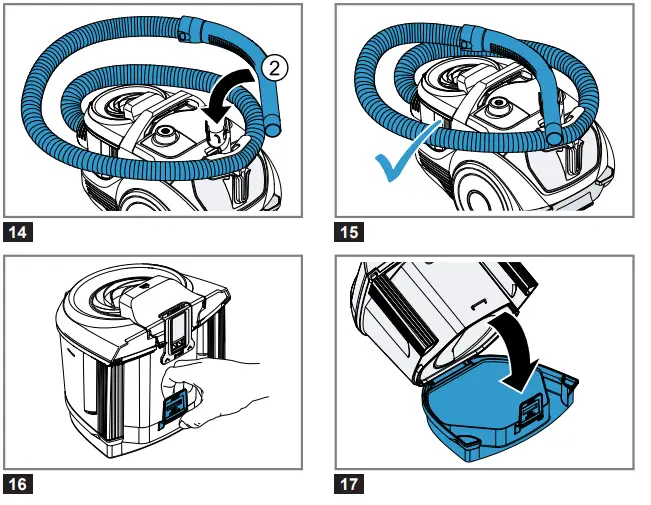 2

14

15

16

17