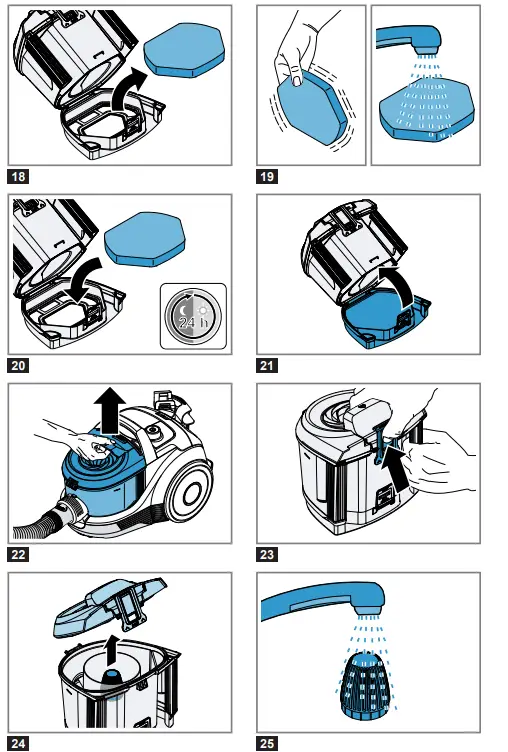 18

19

24 h

20

21

22

23

24

25