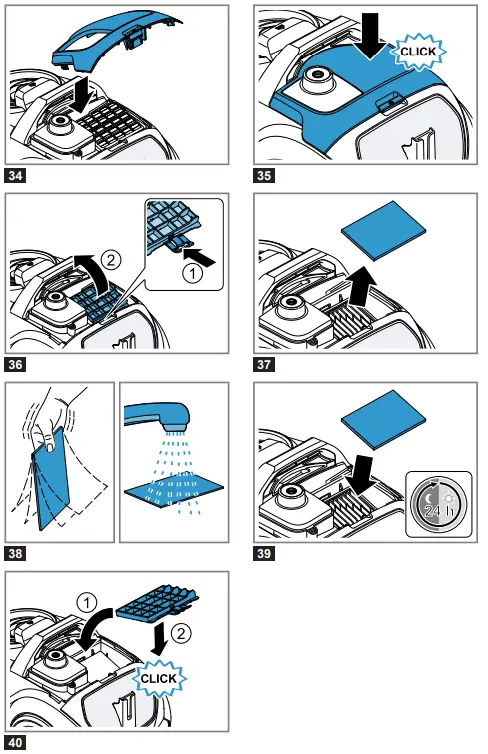 34

CLICK

35

2

1

36

37

38

24 h

39

1

2

CLICK

40