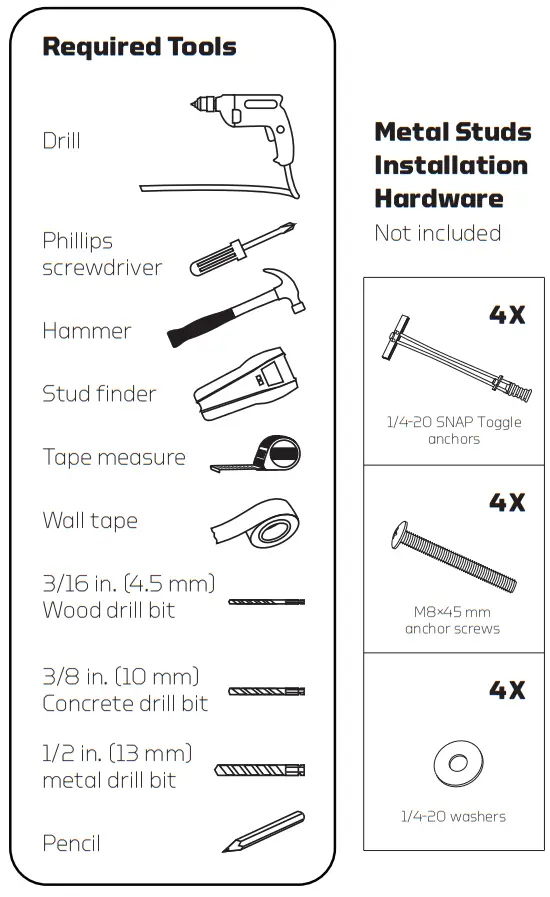 Required Tools

Drill

Phillips screwdriver

Hammer

Stud finder

Tape measure

Wall tape

3/16 in. (4.5 mm) Wood drill bit

3/8 in. (10 mm) Concrete drill bit

1/2 in. (13 mm) metal drill bit

Pencil

Metal Studs Installation Hardware

Not included

4X

1/4-20 SNAP Toggle anchors

4X

M8×45 mm anchor screws

4X

1/4-20 washers