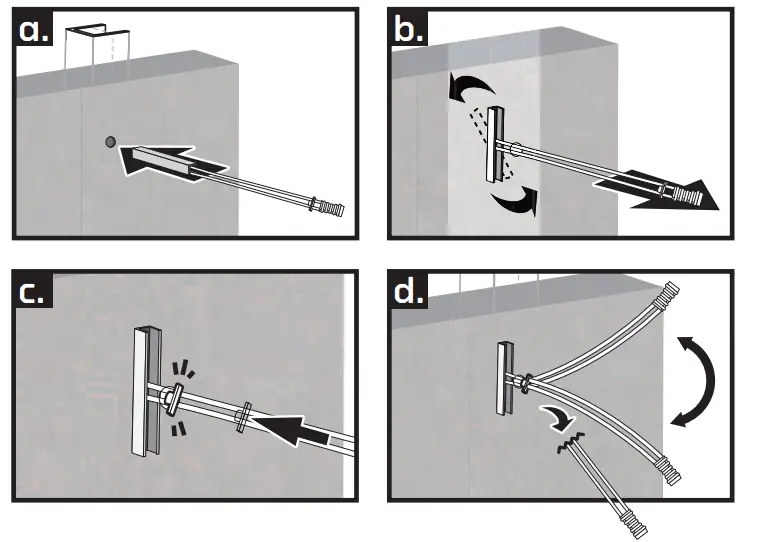 a.

b.

c.

d.