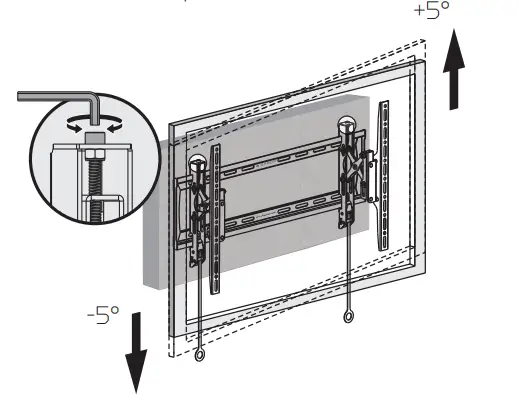 +5°

-5°