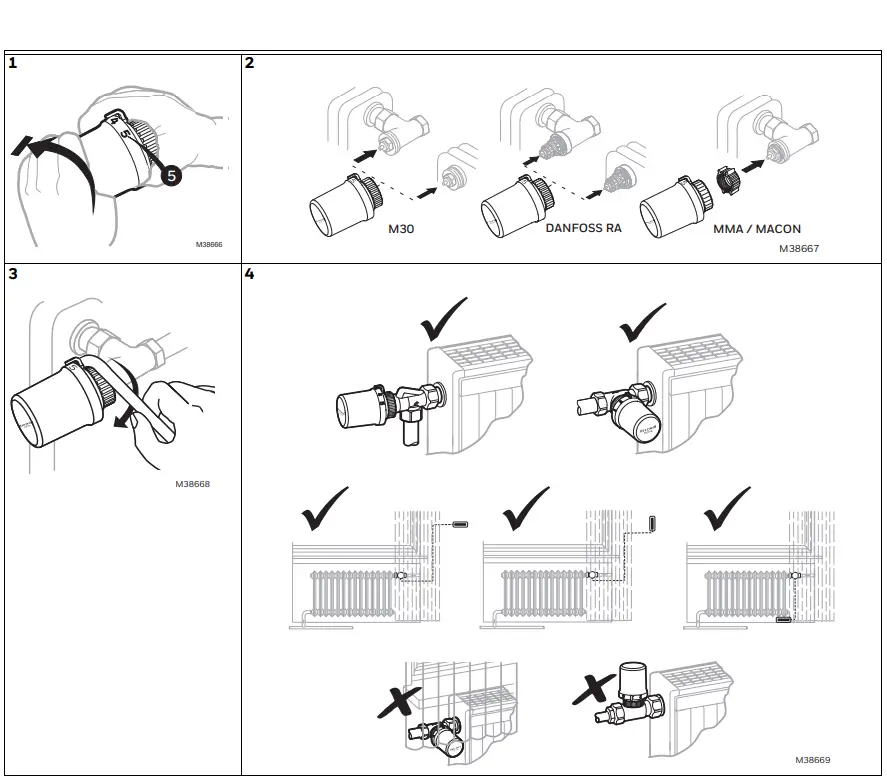 1

5

M38666

2

M30

DANFOSS RA

MMA / MACON

M38667

3

M38668

4

M38669