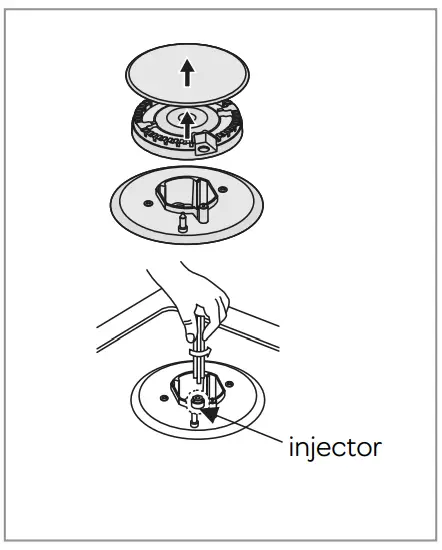 injector