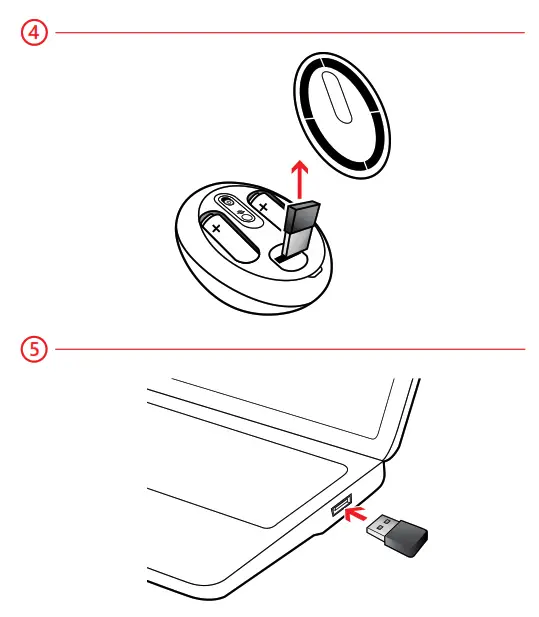 4

+

+

5