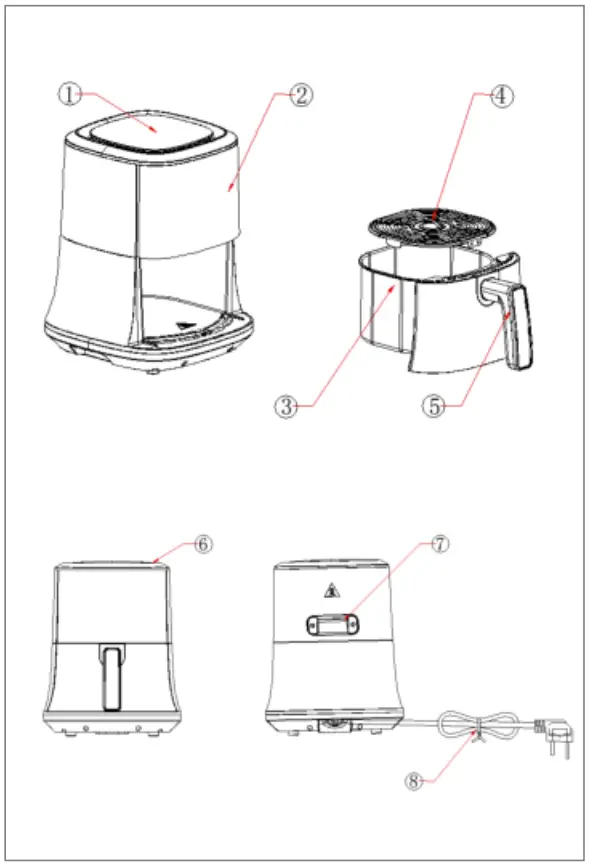 ①
②
④
③
⑤
⑥
⑦
⑧