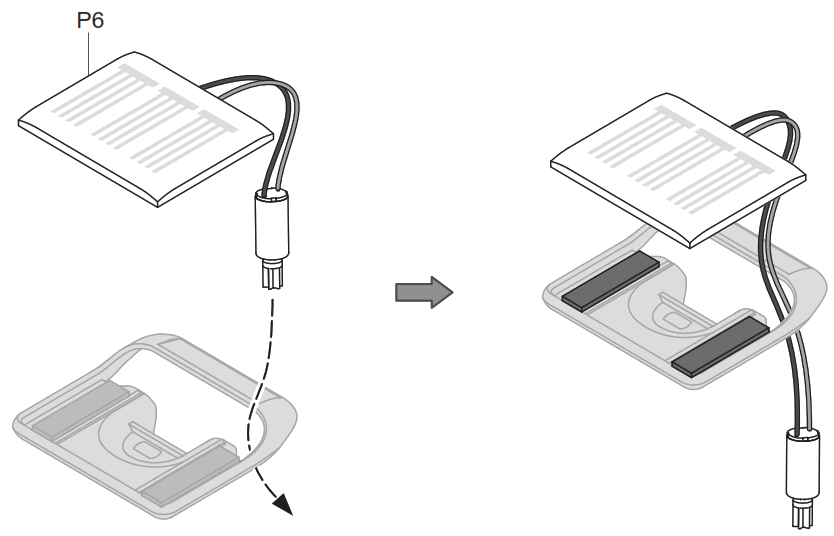 P6