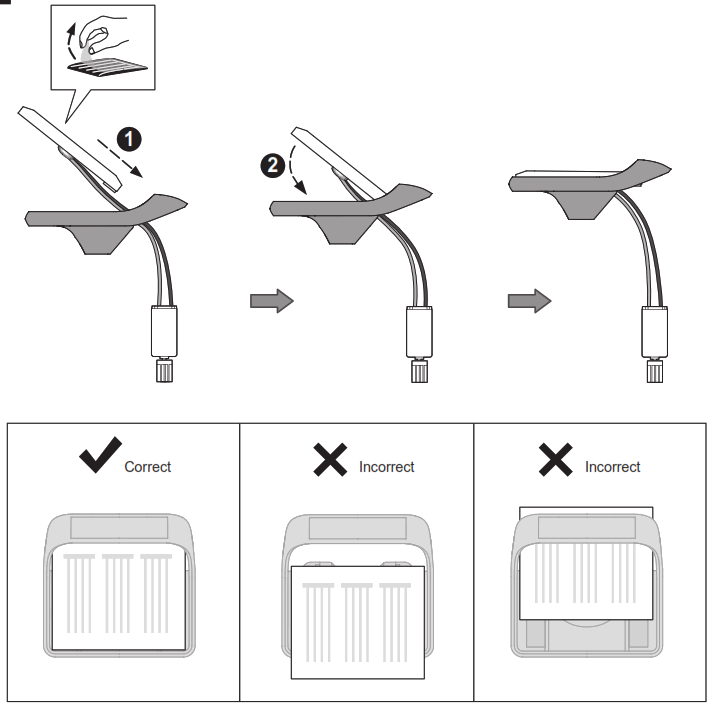 1

2

Correct

Incorrect

Incorrect