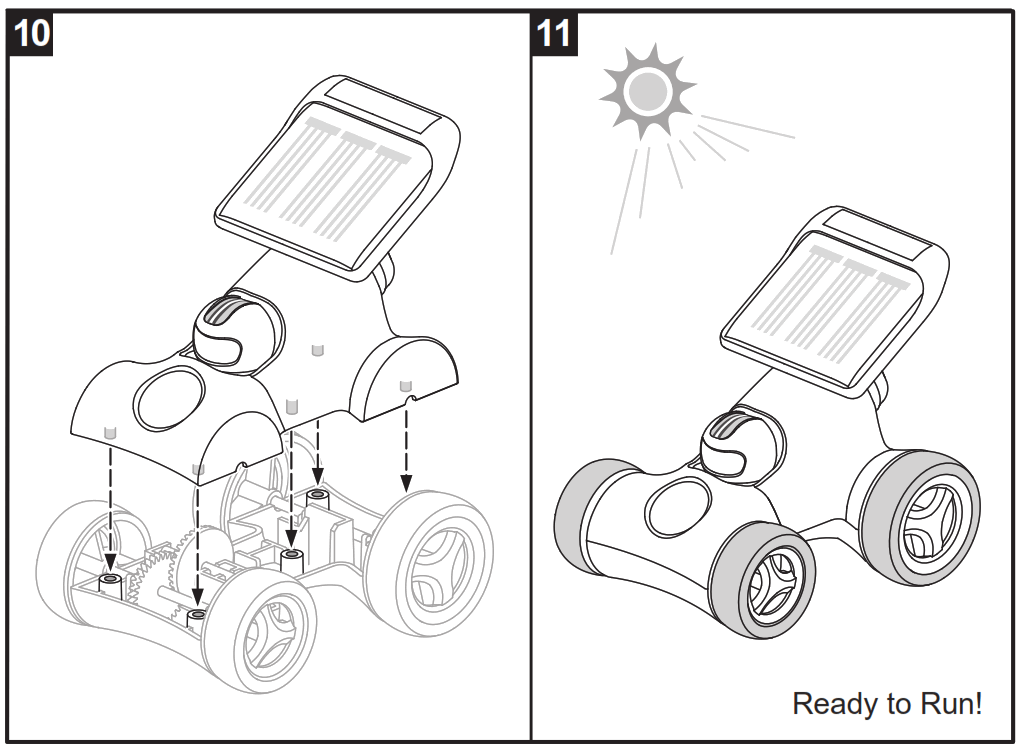 10

11

Ready to Run!