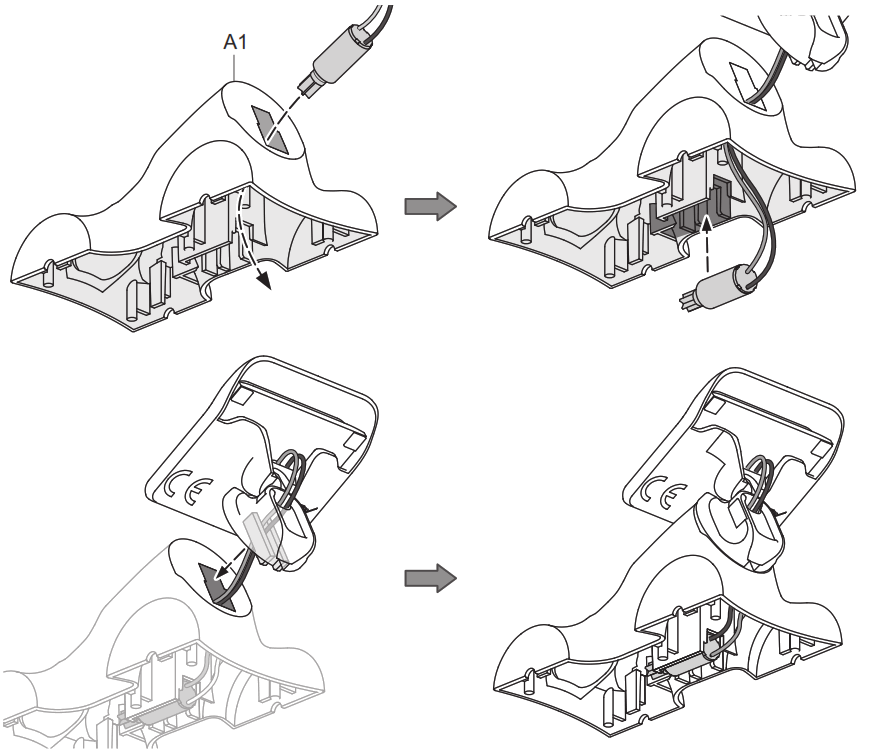 A1

CE

CE