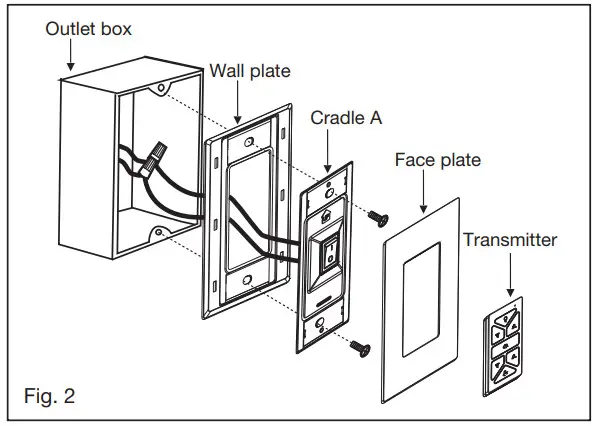 Outlet box
Wall plate
Cradle A
Face plate
Transmitter
Fig. 2