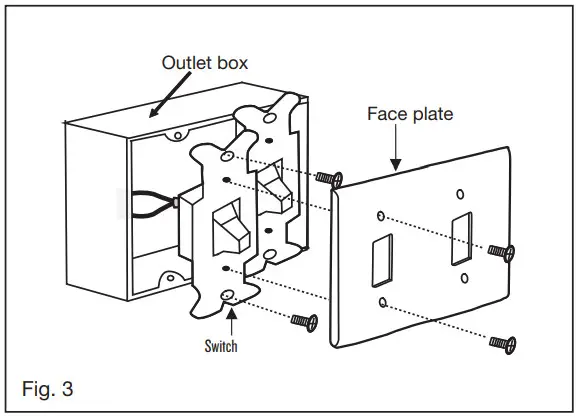 Outlet box

Face plate

Switch

Fig. 3