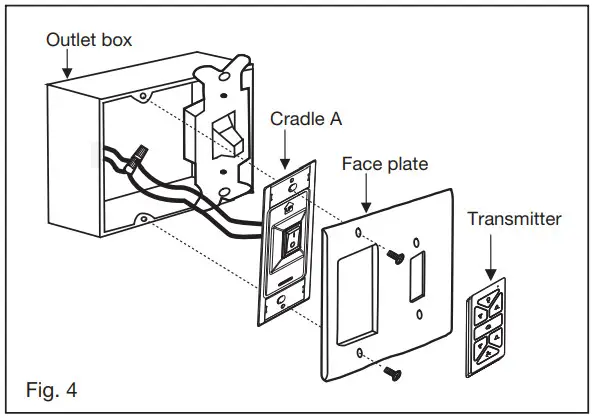 Outlet box

Cradle A

Face plate

Transmitter

Fig. 4