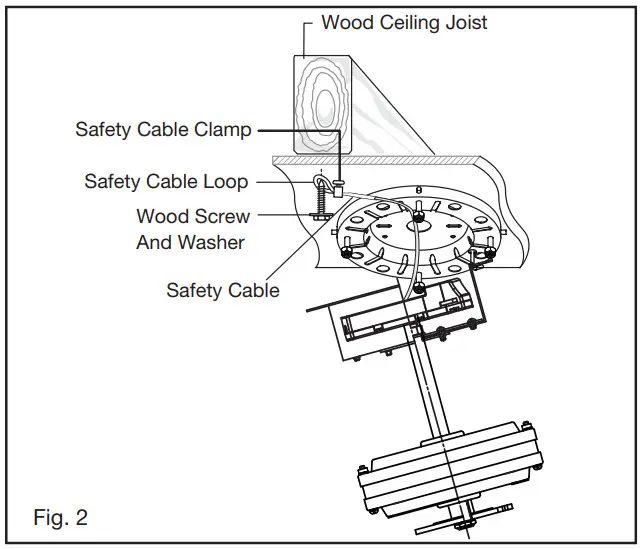 Wood Ceiling Joist

Safety Cable Clamp

Safety Cable Loop

Wood Screw
And Washer

Safety Cable

Fig. 2