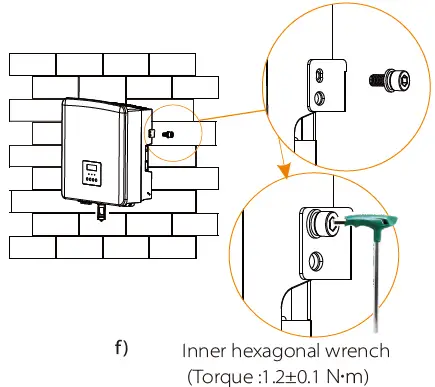 f)

Inner hexagonal wrench
(Torque :1.2±0.1 N·m)