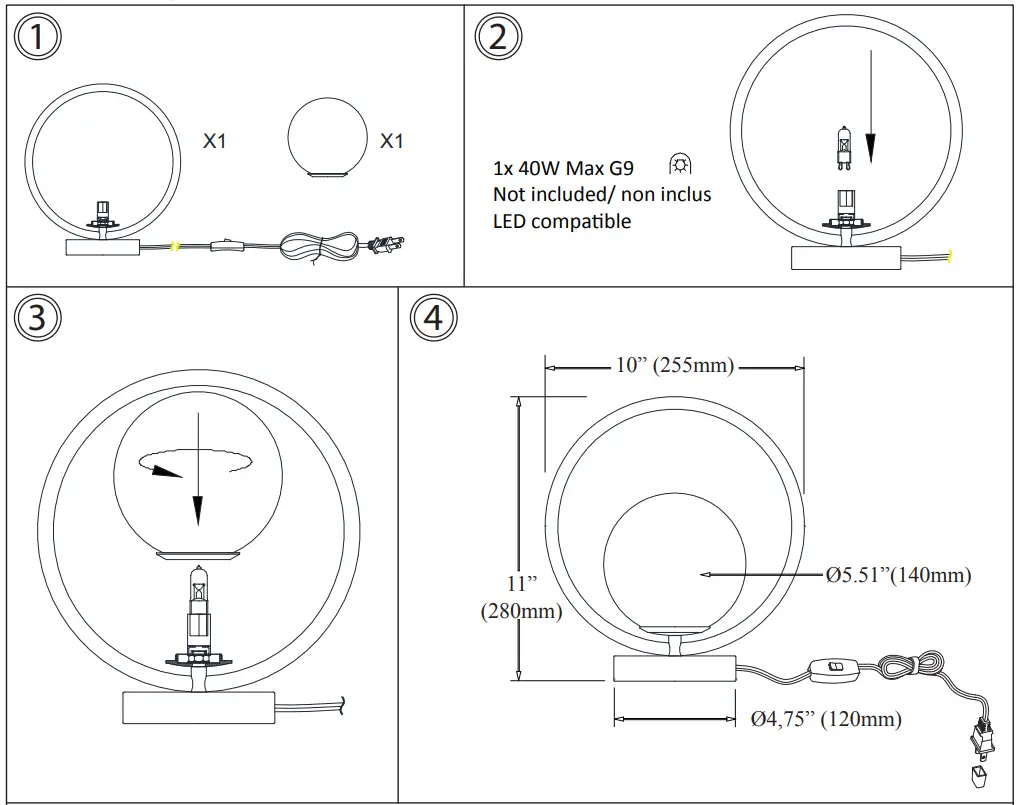 ①

X1

X1

②

1x 40W Max G9
Not included/ non inclus
LED compatible

③

④

10” (255mm)

11”
(280mm)

Ø5.51”(140mm)

Ø4,75” (120mm)