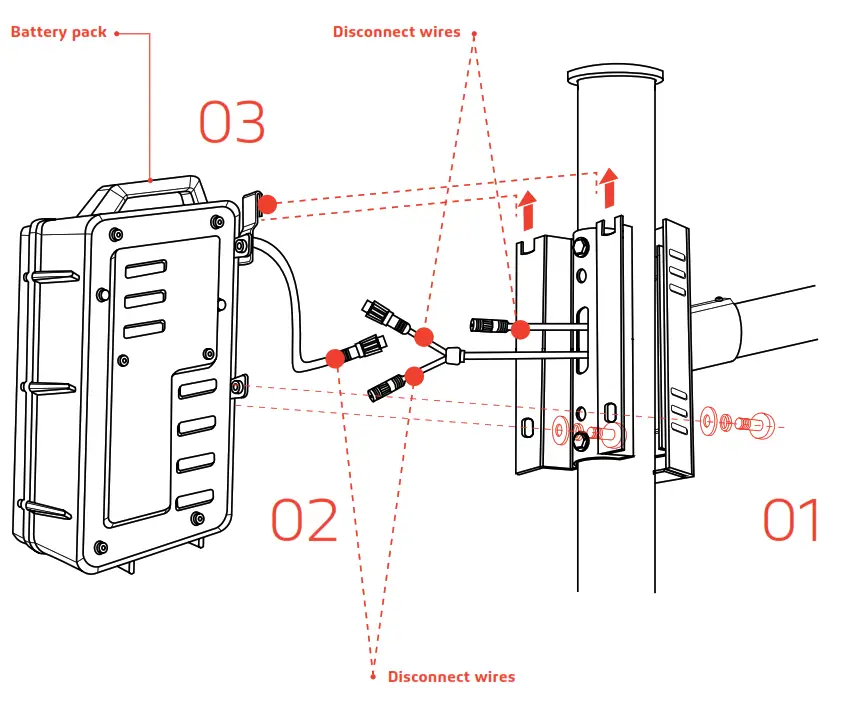 Battery pack

Disconnect wires

03

02

01

Disconnect wires