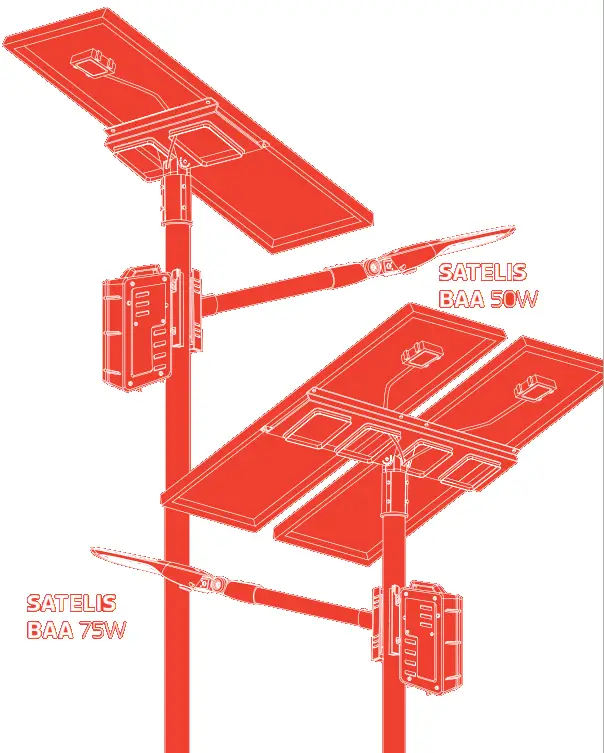 SATELIS
BAA 50W

SATELIS
BAA 75W