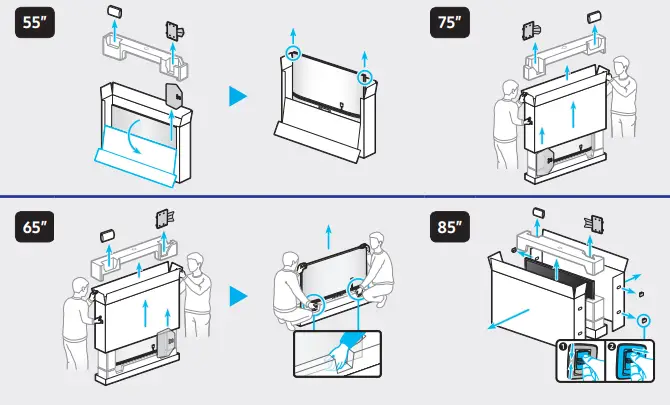 55″

75″

65″

85″

1

2