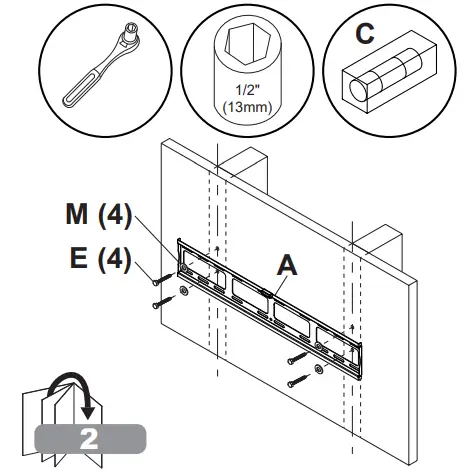 1/2"
(13mm)

C

M (4)

E (4)

A

2