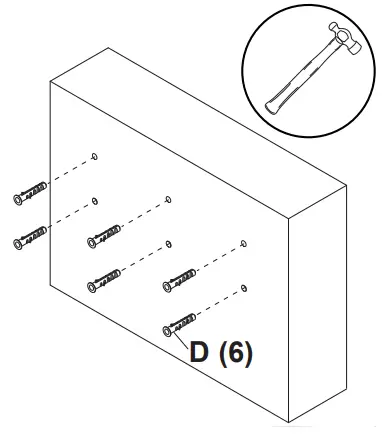 D (6)