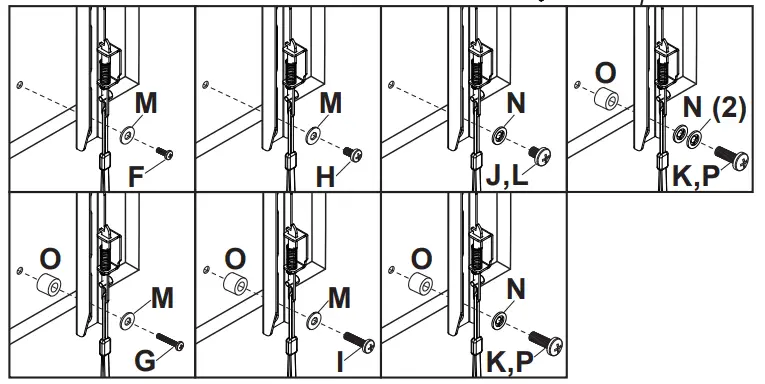 M
F

M
H

N
J,L

O
N (2)
K,P

O
M
G

O
M
I

O
N
K,P