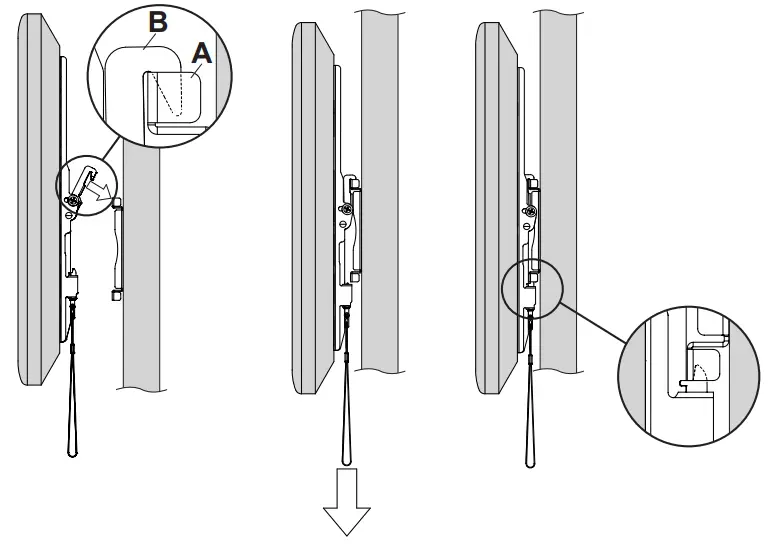 B
A