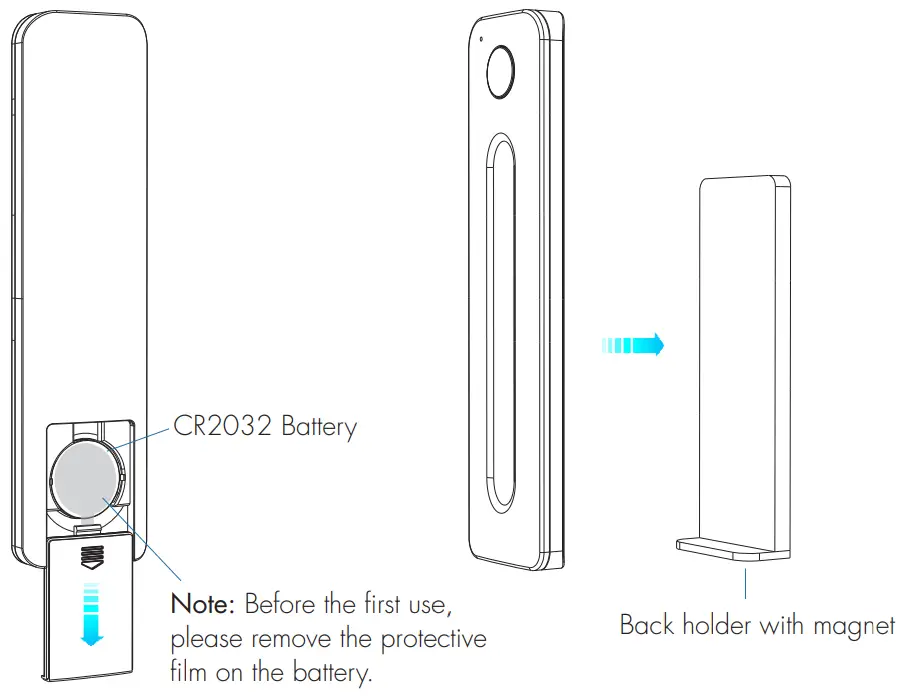 CR2032 Battery

Note: Before the first use, please remove the protective film on the battery.

Back holder with magnet