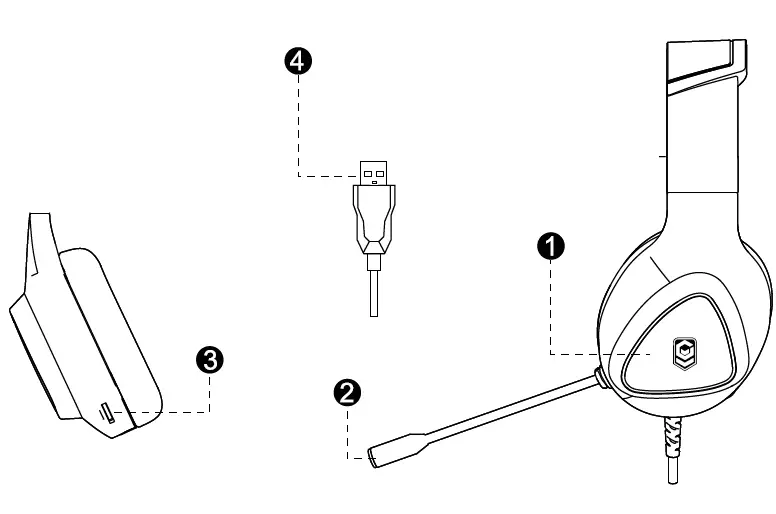 4
1
3
2