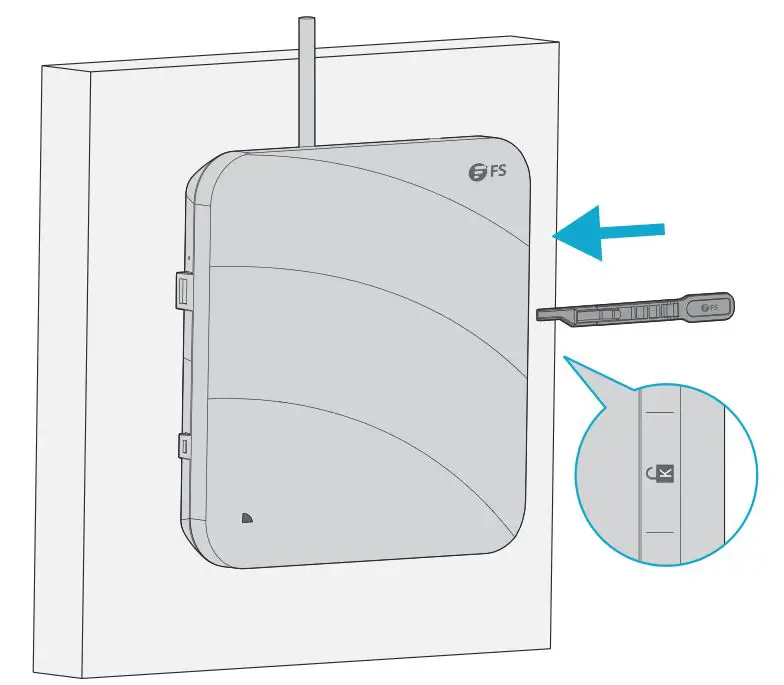 FS

FS

K