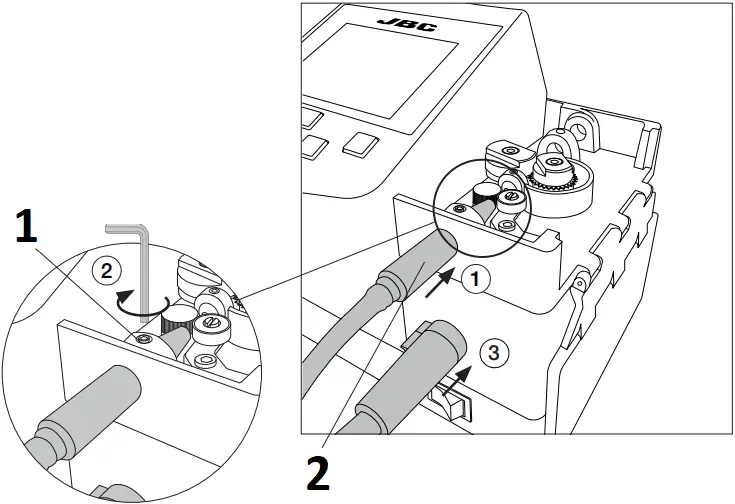 JBC

1

2

1

3

2