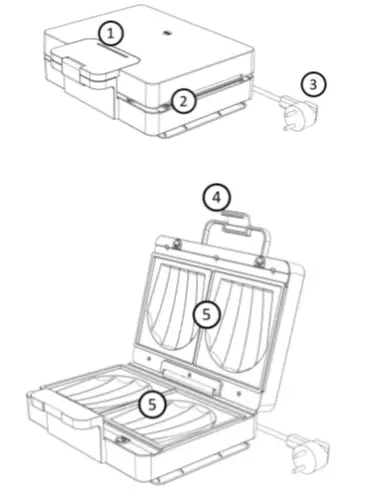 1
2
3
4
5
5