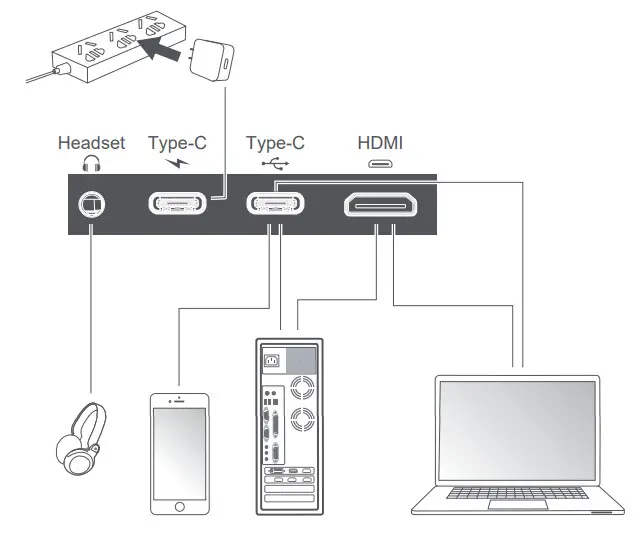 Headset
Type-C
Type-C
HDMI