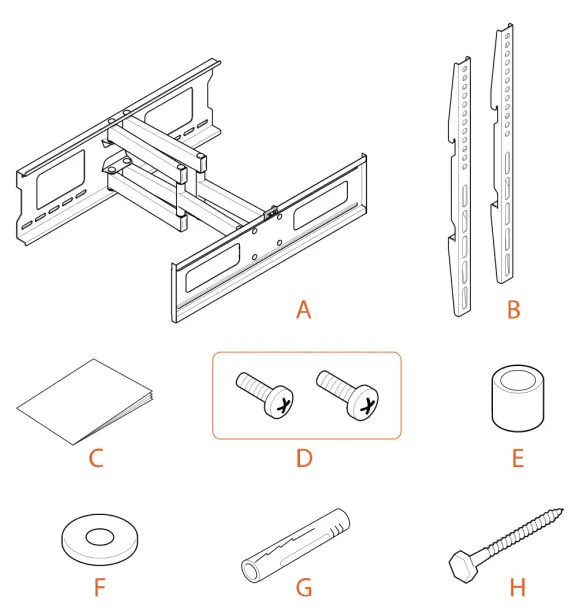 A
B
C
D
E
F
G
H