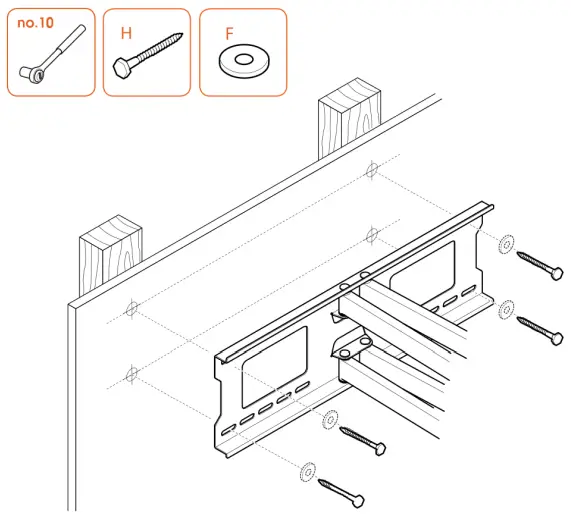 no.10

H

F