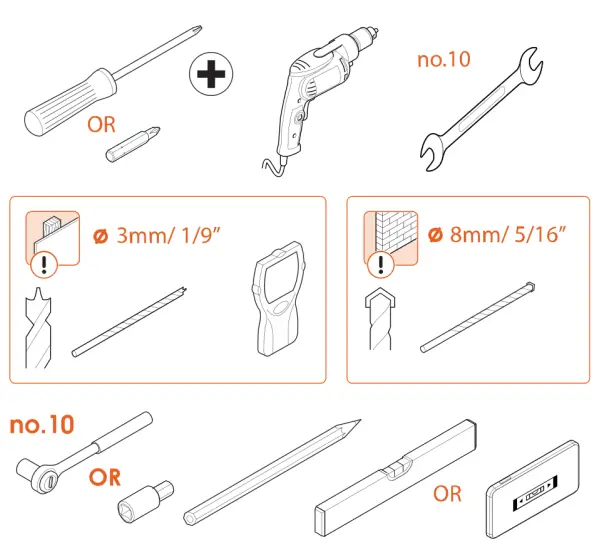 OR

no.10

ø 3mm/ 1/9"

ø 8mm/ 5/16"

no.10

OR

OR