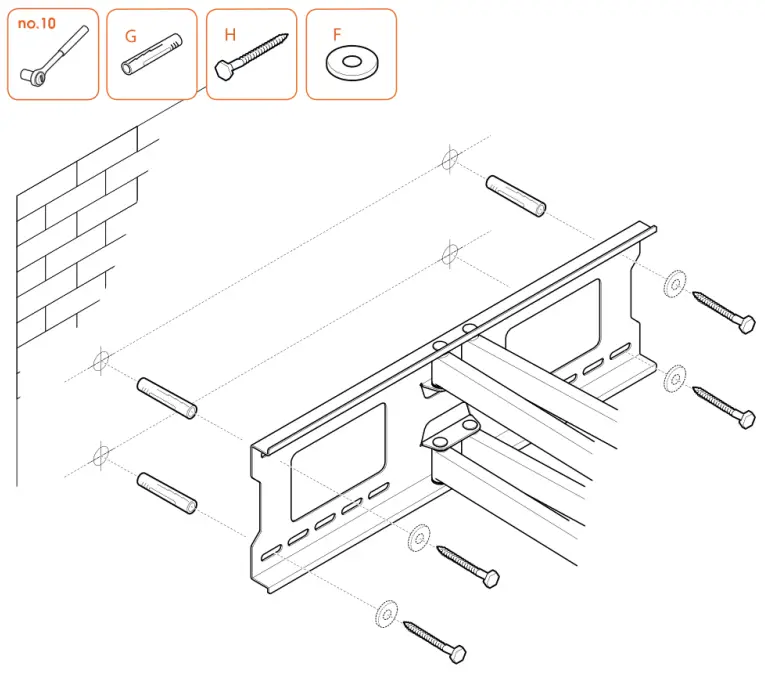 no.10

G

H

F