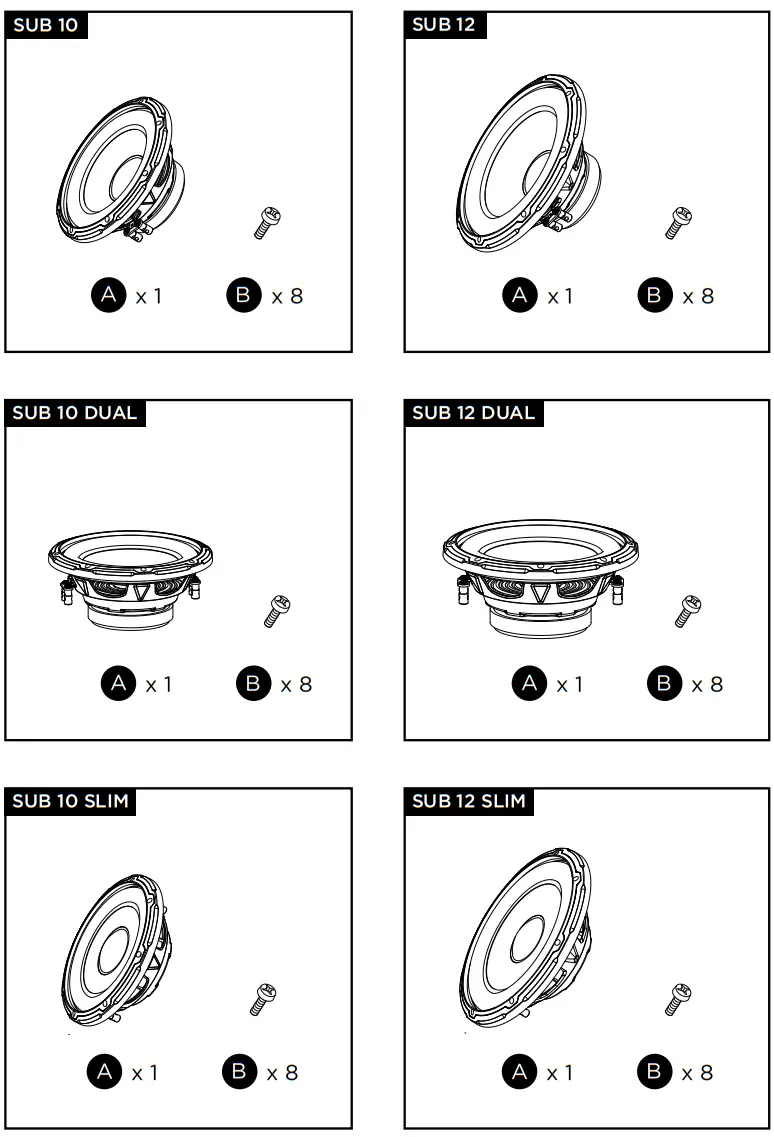 SUB 10

A x 1 B x 8

SUB 12

A x 1 B x 8

SUB 10 DUAL

A x 1 B x 8

SUB 12 DUAL

A x 1 B x 8

SUB 10 SLIM

A x 1 B x 8

SUB 12 SLIM

A x 1 B x 8