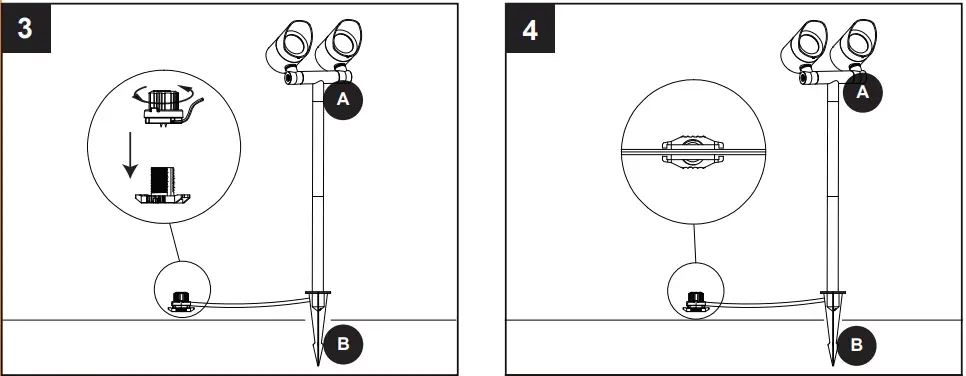 3

A

B

4

A

B